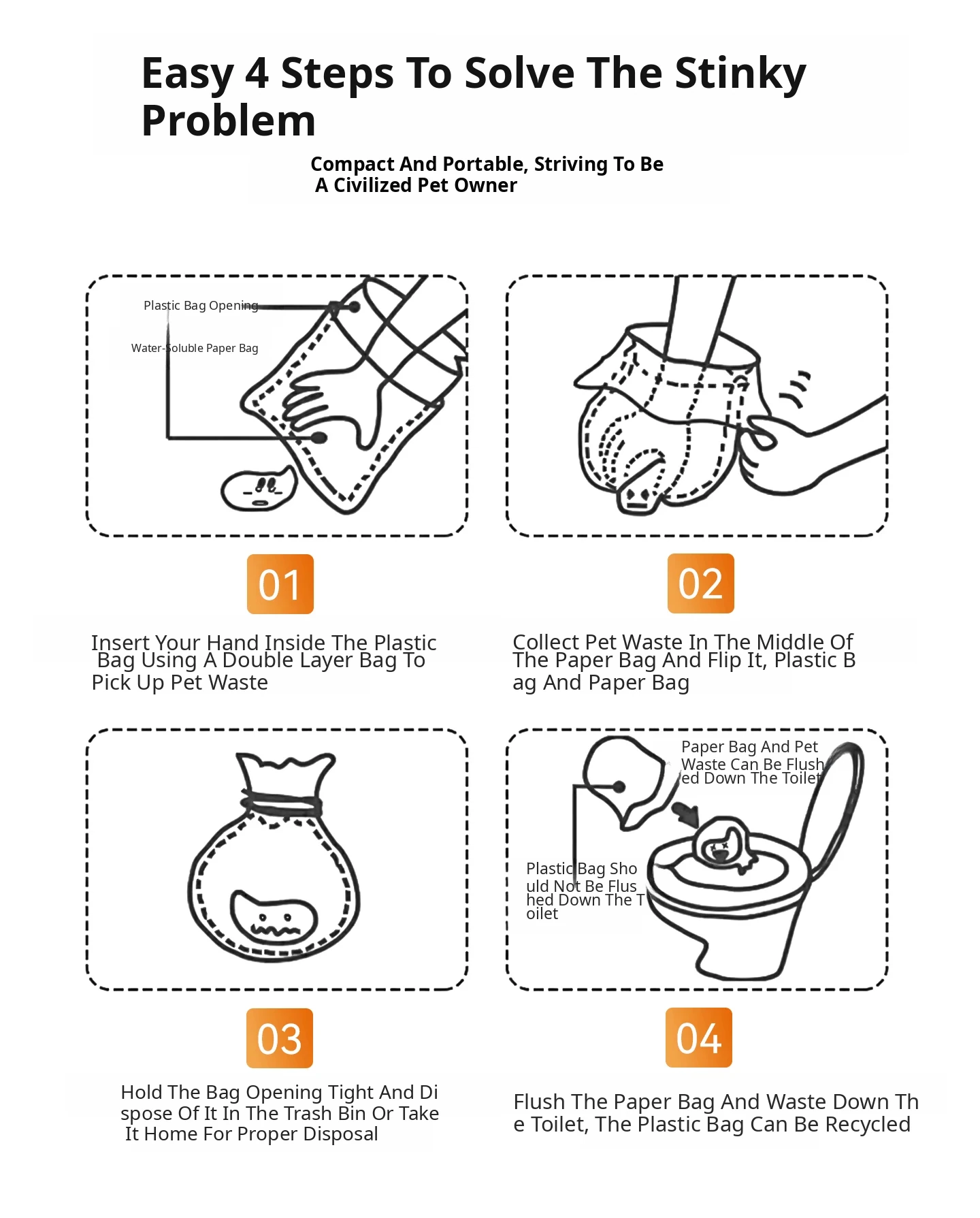 Easy 4 Steps To Solve The Stinky Problem

Compact And Portable, Striving To Be A Civilized Pet Owner

Plastic Bag Opening

Water-Soluble Paper Bag

01

Insert Your Hand Inside The Plastic Bag Using A Double Layer Bag To Pick Up Pet Waste

02

Collect Pet Waste In The Middle Of The Paper Bag And Flip It, Plastic B ag And Paper Bag

03

Hold The Bag Opening Tight And Di spose Of It In The Trash Bin Or Take It Home For Proper Disposal

Paper Bag And Pet Waste Can Be Flush ed Down The Toilet

Plastic Bag Sho uld Not Be Flus hed Down The T oilet

04

Flush The Paper Bag And Waste Down Th e Toilet, The Plastic Bag Can Be Recycled