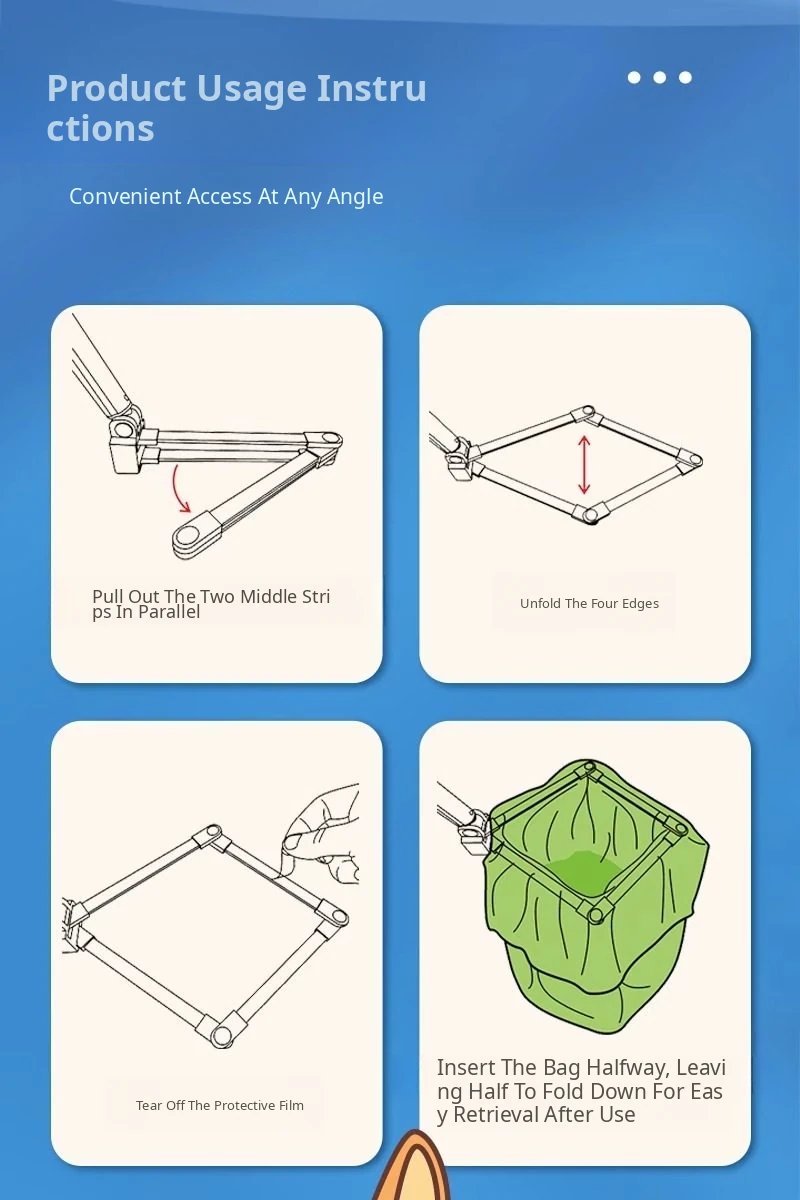 Product Usage Instructions

Convenient Access At Any Angle

Pull Out The Two Middle Strips In Parallel

Unfold The Four Edges

Tear Off The Protective Film

Insert The Bag Halfway, Leaving Half To Fold Down For Easy Retrieval After Use