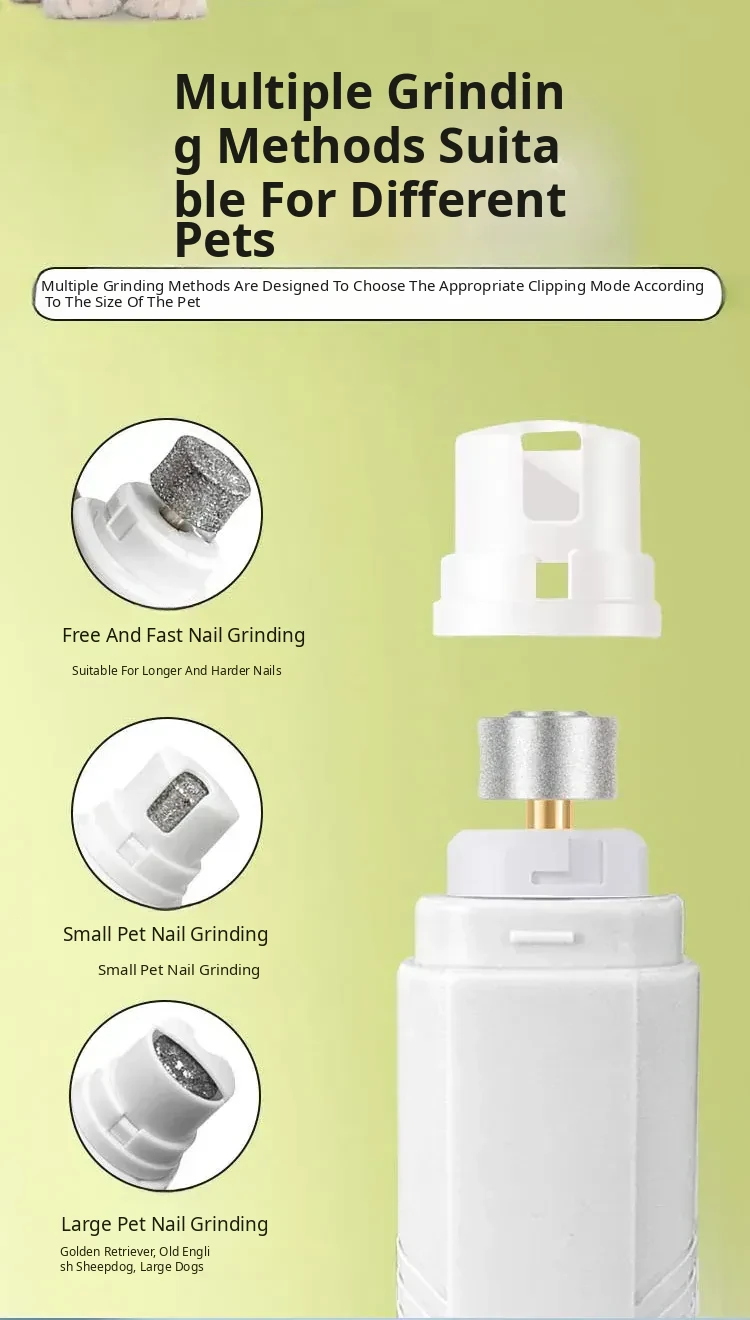 Multiple Grinding Methods Suitable For Different Pets

Multiple Grinding Methods Are Designed To Choose The Appropriate Clipping Mode According To The Size Of The Pet

Free And Fast Nail Grinding

Suitable For Longer And Harder Nails

Small Pet Nail Grinding

Small Pet Nail Grinding

Large Pet Nail Grinding

Golden Retriever, Old English Sheepdog, Large Dogs