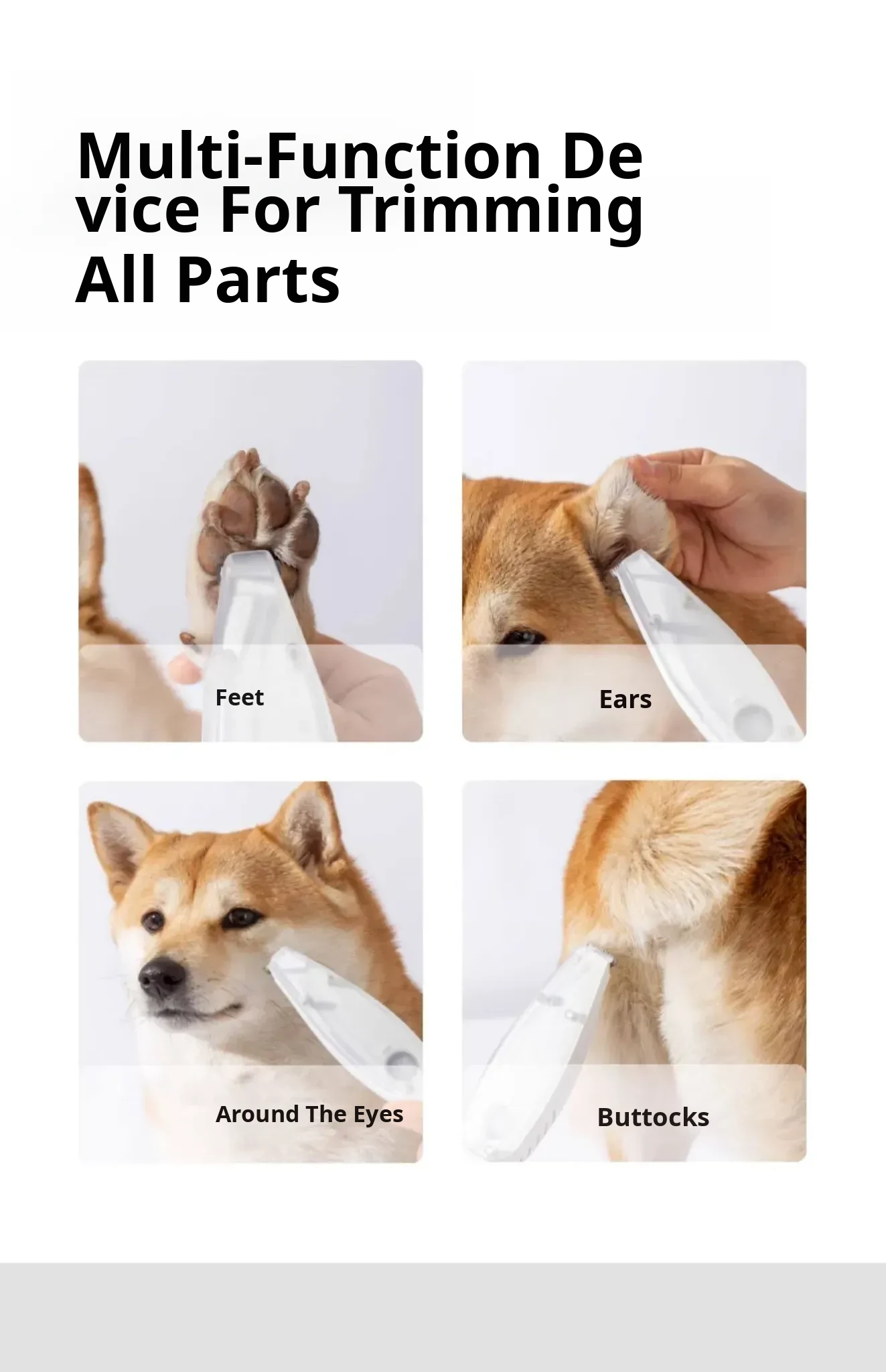 Multi-Function De vice For Trimming All Parts

Feet

Ears

Around The Eyes

Buttocks