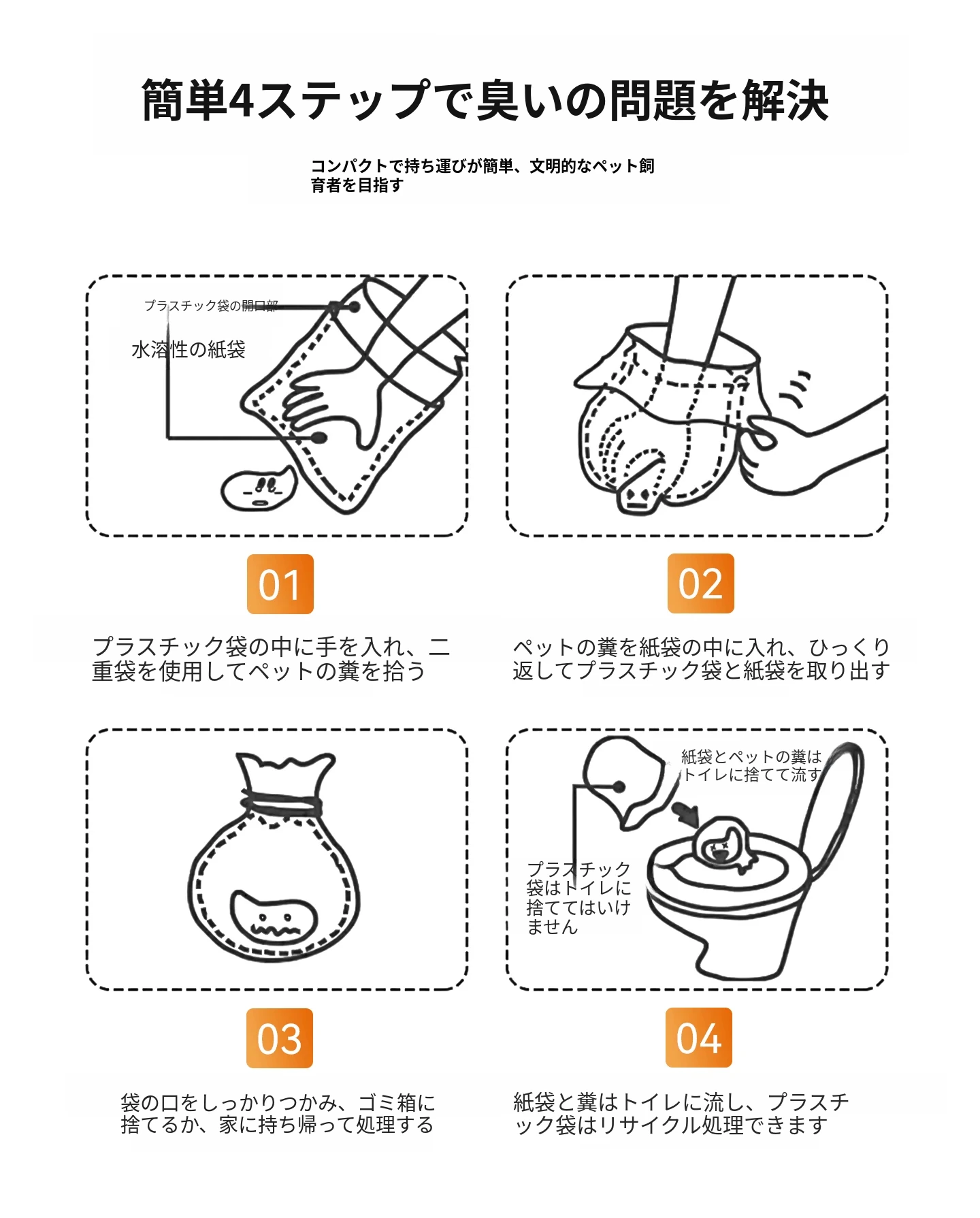 簡単4ステップで臭いの問題を解決

コンパクトで持ち運びが簡単、文明的なペット飼育者を目指す

プラスチック袋の開口部

水溶性の紙袋

01

プラスチック袋の中に手を入れ、二重袋を使用してペットの糞を拾う

02

ペットの糞を紙袋の中に入れ、ひっくり返してプラスチック袋と紙袋を取り出す

03

袋の口をしっかりつかみ、ゴミ箱に捨てるか、家に持ち帰って処理する

紙袋とペットの糞はトイレに捨てて流す

プラスチック袋はトイレに捨ててはいけません

04

紙袋と糞はトイレに流し、プラスチック袋はリサイクル処理できます