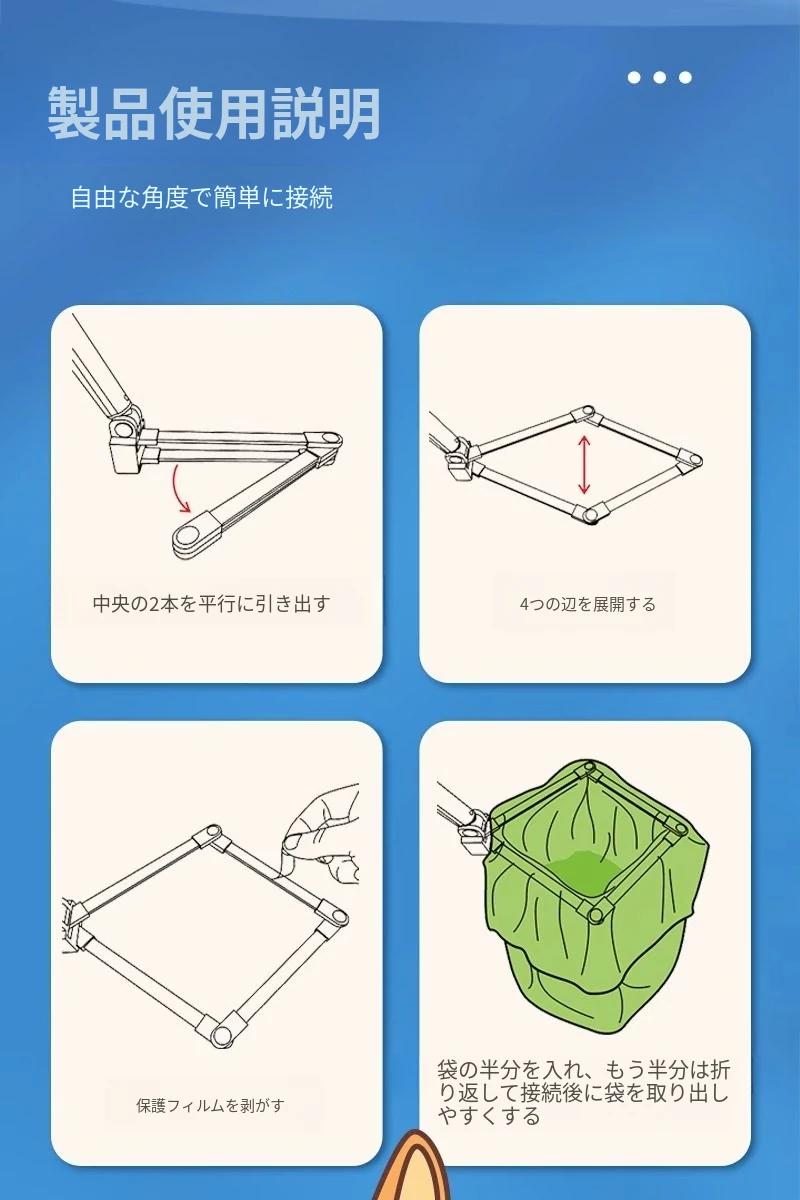 製品使用説明

自由な角度で簡単に接続

中央の2本を平行に引き出す

4つの辺を展開する

保護フィルムを剥がす

袋の半分を入れ、もう半分は折り返して接続後に袋を取り出しやすくする