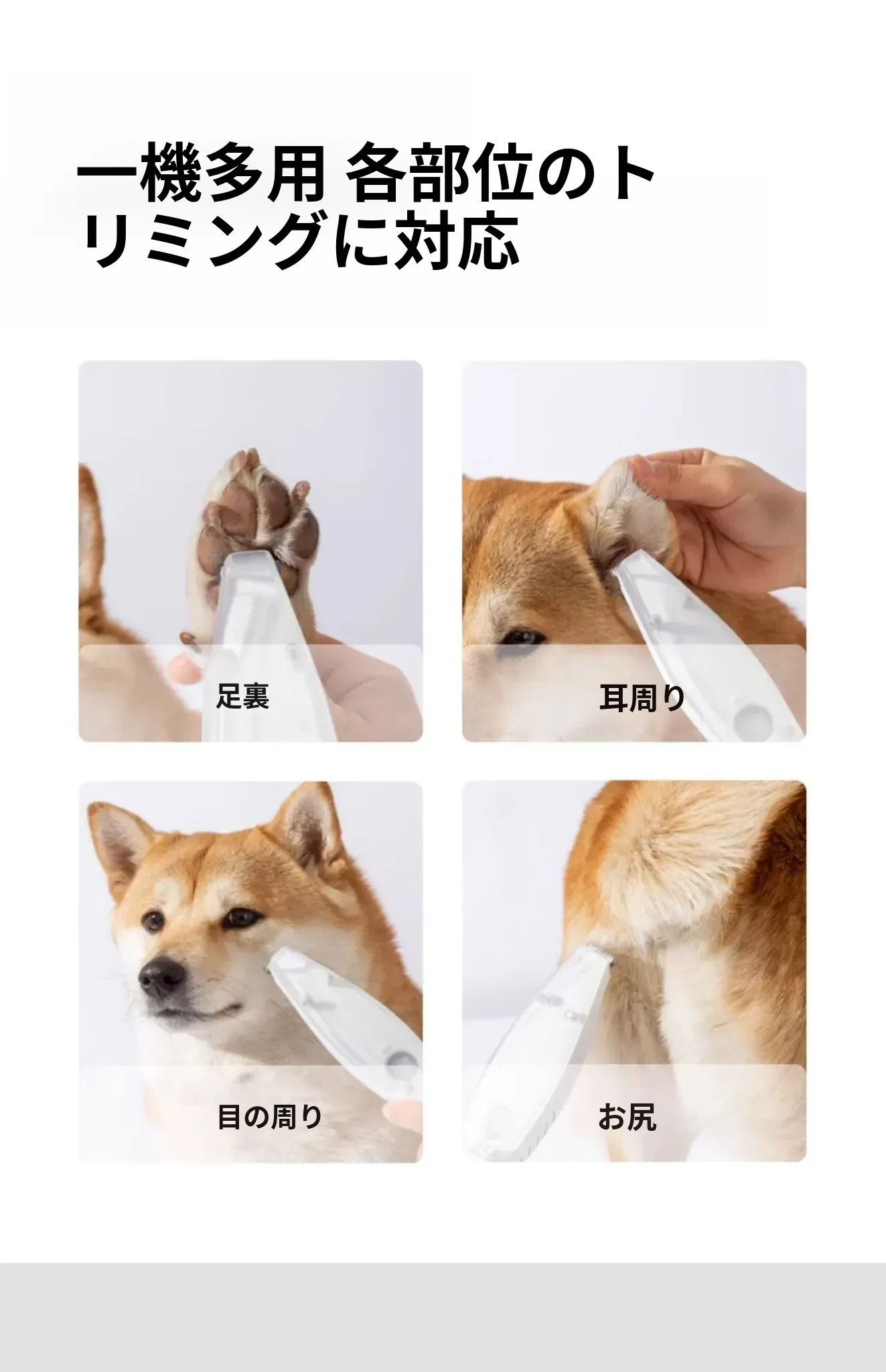 一機多用 各部位のトリミングに対応

足裏

耳周り

目の周り

お尻